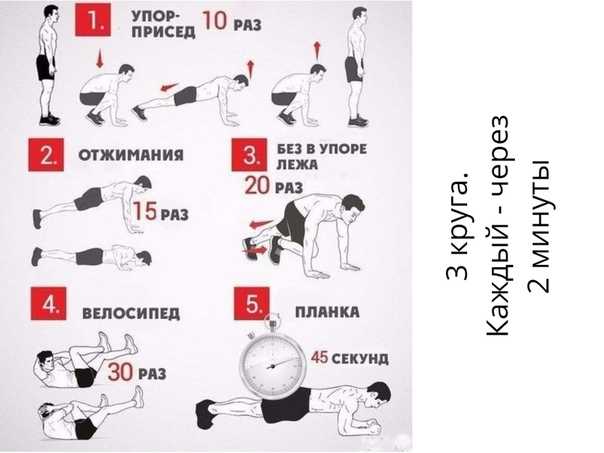 1. УПОР-ПРИСЕД 10 РАЗ

2. ОТЖИМАНИЯ

15 РАЗ

3. БЕЗ В УПОРЕ ЛЕЖА

20 РАЗ

4. ВЕЛОСИПЕД

30 РАЗ

5. ПЛАНКА

45 СЕКУНД

3 круга.
Каждый - через
2 минуты